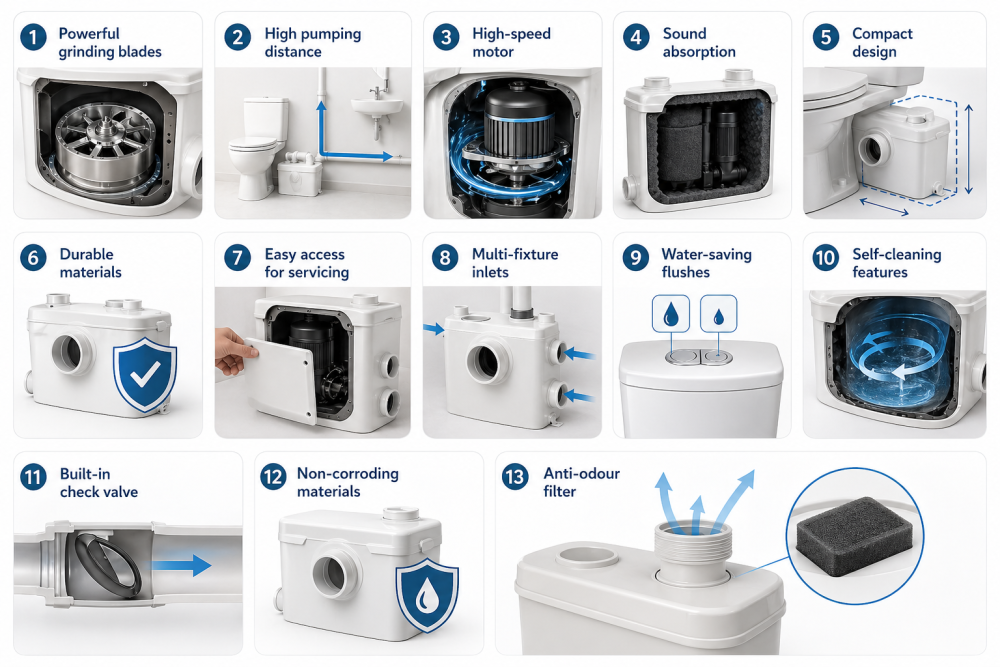 1 Powerful grinding blades

2 High pumping distance

3 High-speed motor

4 Sound absorption

5 Compact design

6 Durable materials

7 Easy access for servicing

8 Multi-fixture inlets

9 Water-saving flushes

10 Self-cleaning features

11 Built-in check valve

12 Non-corroding materials

13 Anti-odour filter