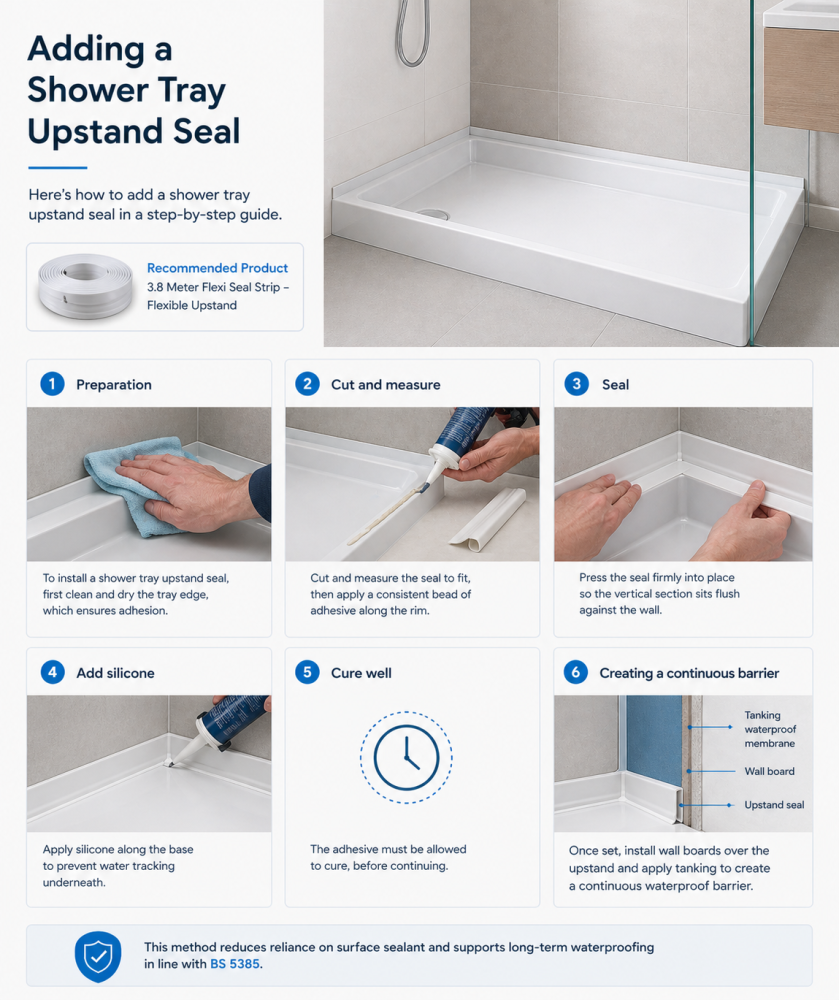 Adding a Shower Tray Upstand Seal

Here's how to add a shower tray upstand seal in a step-by-step guide.

Recommended Product
3.8 Meter Flexi Seal Strip – Flexible Upstand

1 Preparation

To install a shower tray upstand seal, first clean and dry the tray edge, which ensures adhesion.

2 Cut and measure

Cut and measure the seal to fit, then apply a consistent bead of adhesive along the rim.

3 Seal

Press the seal firmly into place so the vertical section sits flush against the wall.

4 Add silicone

Apply silicone along the base to prevent water tracking underneath.

5 Cure well

The adhesive must be allowed to cure, before continuing.

6 Creating a continuous barrier

Tanking waterproof membrane

Wall board

Upstand seal

Once set, install wall boards over the upstand and apply tanking to create a continuous waterproof barrier.

This method reduces reliance on surface sealant and supports long-term waterproofing in line with BS 5385.